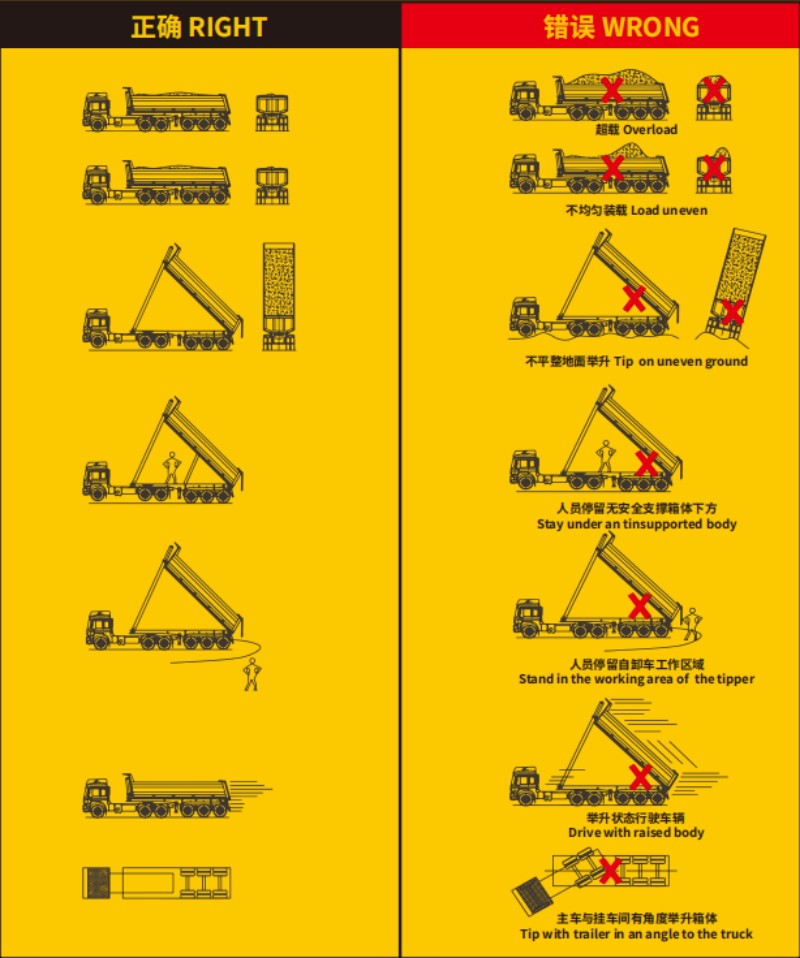 正确 RIGHT

错误 WRONG

超载 Overload

不均匀装载 Load uneven

不平整地面举升 Tip on uneven ground

人员停留无安全支撑箱体下方
Stay under an tinsupported body

人员停留自卸车工作区域
Stand in the working area of the tipper

举升状态行驶车辆
Drive with raised body

主车与挂车间有角度举升箱体
Tip with trailer in an angle to the truck